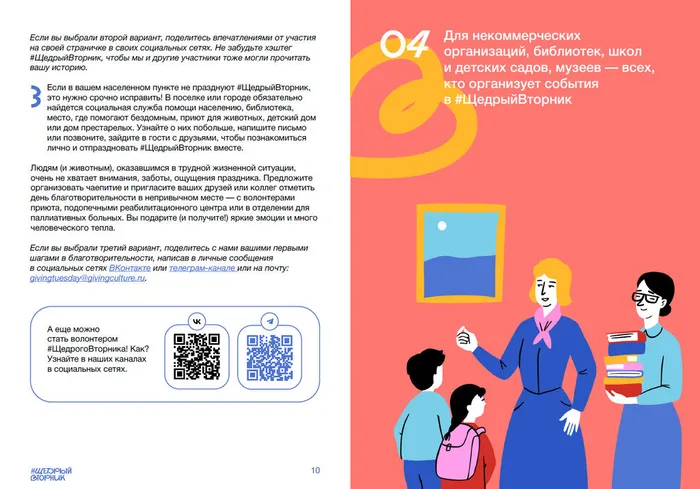 Если вы выбрали второй вариант, поделитесь впечатлениями от участия на своей страничке в своих социальных сетях. Не забудьте хэштег #ЩедрыйВторник, чтобы мы и другие участники тоже могли прочитать вашу историю.

3 Если в вашем населенном пункте не празднуют #ЩедрыйВторник, это нужно срочно исправить! В поселке или городе обязательно найдется социальная служба помощи населению, библиотека, место, где помогают бездомным, приют для животных, детский дом или дом престарелых. Узнайте о них побольше, напишите письмо или позвоните, зайдите в гости с друзьями, чтобы познакомиться лично и отпраздновать #ЩедрыйВторник вместе.

Людям (и животным), оказавшимся в трудной жизненной ситуации, очень не хватает внимания, заботы, ощущения праздника. Предложите организовать чаепитие и пригласите ваших друзей или коллег отметить день благотворительности в непривычном месте — с волонтерами приюта, подопечными реабилитационного центра или в отделении для паллиативных больных. Вы подарите (и получите!) яркие эмоции и много человеческого тепла.

Если вы выбрали третий вариант, поделитесь с нами вашими первыми шагами в благотворительности, написав в личные сообщения в социальных сетях ВКонтакте или телеграм-канале или на почту: givingtuesday@givingculture.ru.

А еще можно стать волонтером #ЩедрогоВторника! Как? Узнайте в наших каналах в социальных сетях.

#ЩЕДРЫЙ ВТОРНИК

10

04 Для некоммерческих организаций, библиотек, школ и детских садов, музеев — всех, кто организует события в #ЩедрыйВторник